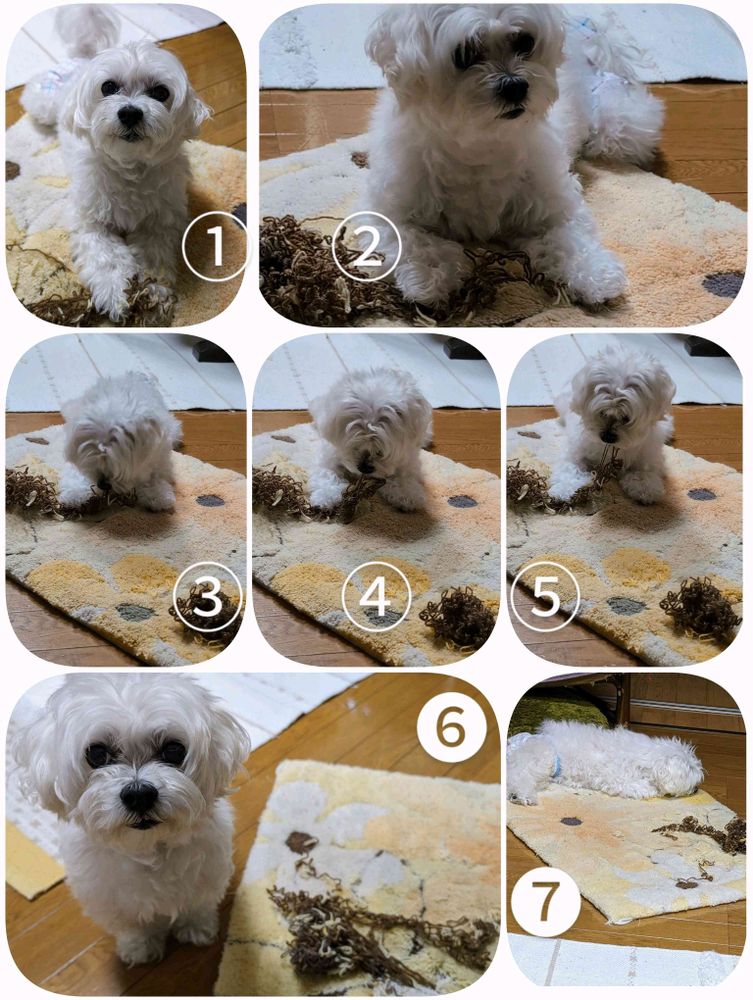 ①
②
③
④
⑤
6
7